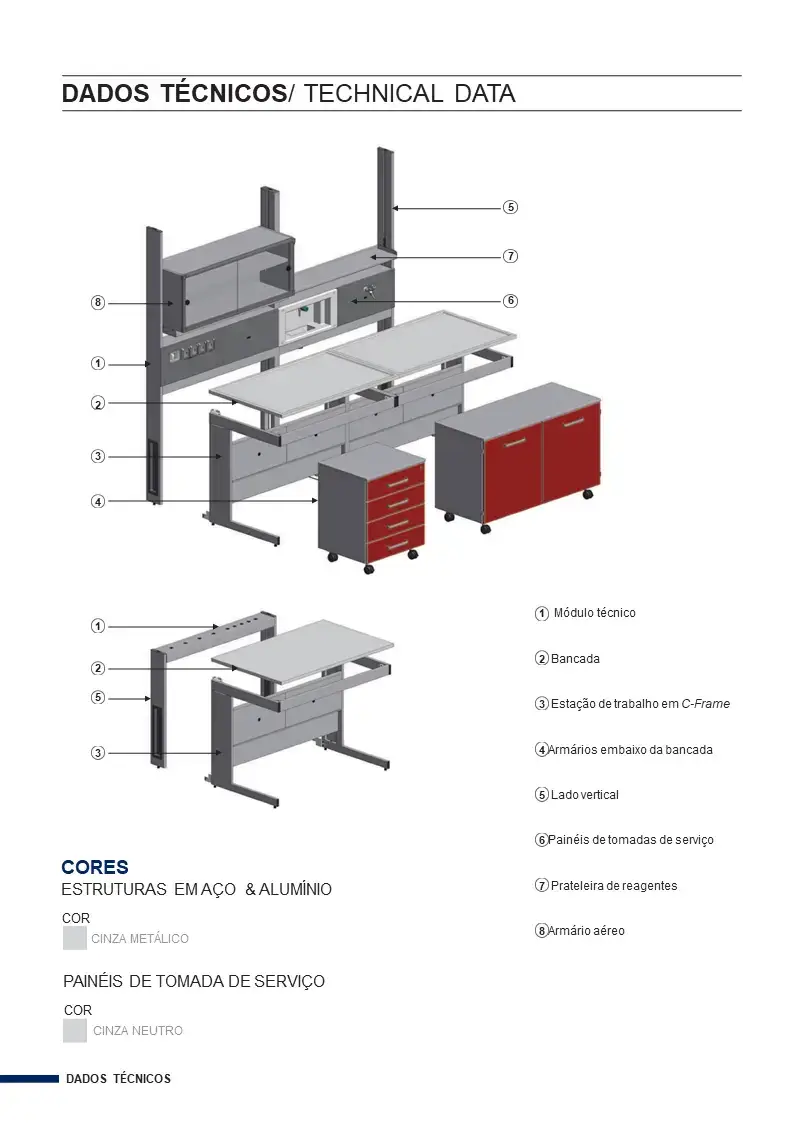 DADOS TÉCNICOS/ TECHNICAL DATA

5
7
8
6
1
2
3
4

1
2
5
3

1 Módulo técnico

2 Bancada

3 Estação de trabalho em C-Frame

4 Armários embaixo da bancada

5 Lado vertical

6 Painéis de tomadas de serviço

7 Prateleira de reagentes

8 Armário aéreo

CORES
ESTRUTURAS EM AÇO & ALUMÍNIO

COR
CINZA METÁLICO

PAINÉIS DE TOMADA DE SERVIÇO

COR
CINZA NEUTRO

DADOS TÉCNICOS